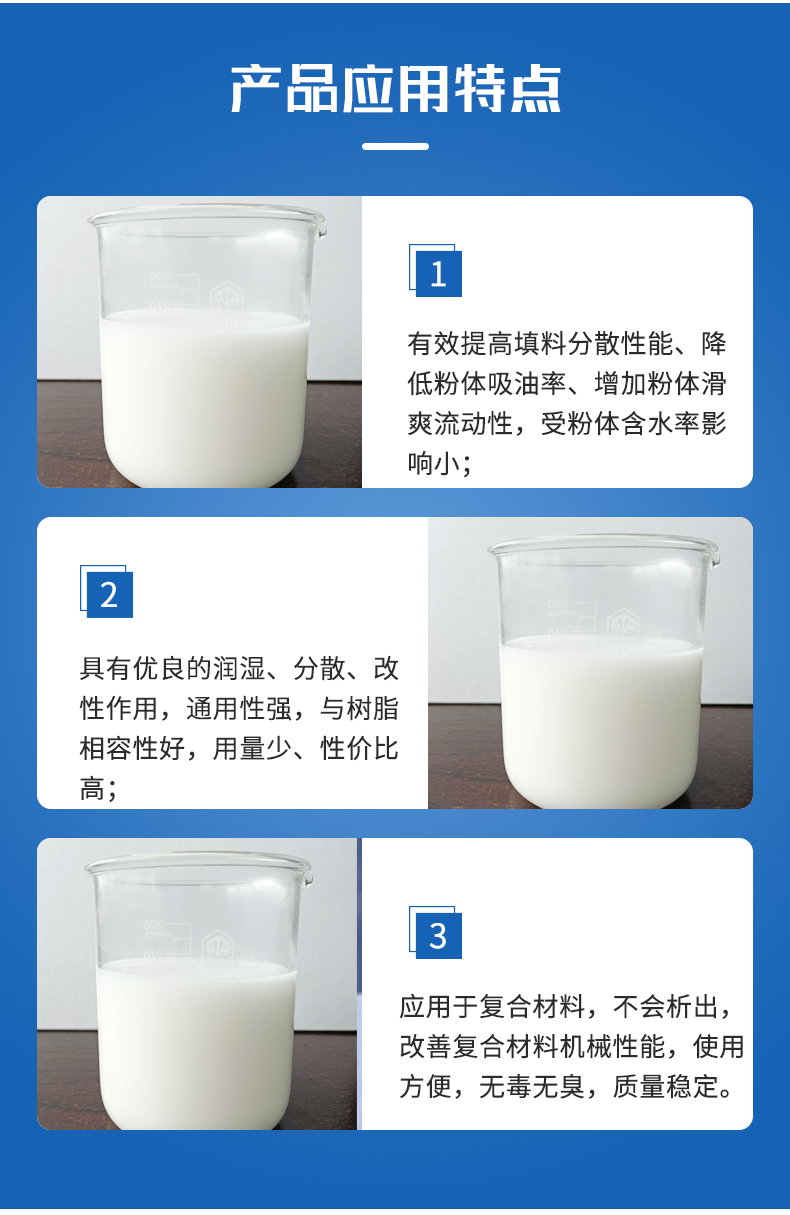 产品应用特点

1

有效提高填料分散性能、降低粉体吸油率、增加粉体滑爽流动性，受粉体含水率影响小；

2

具有优良的润湿、分散、改性作用，通用性强，与树脂相容性好，用量少、性价比高；

3

应用于复合材料，不会析出，改善复合材料机械性能，使用方便，无毒无臭，质量稳定。